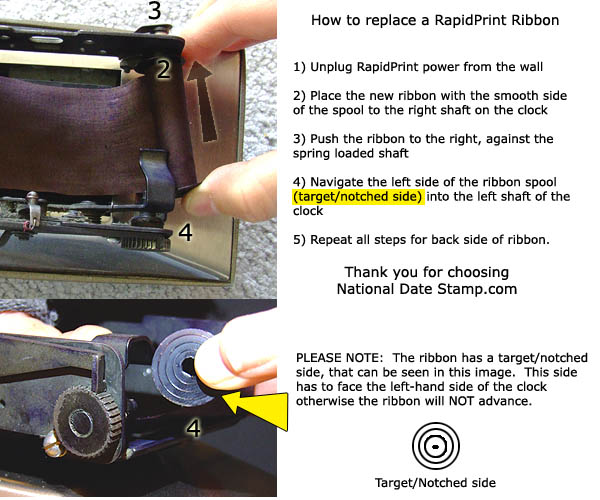 3

2

4

4

How to replace a RapidPrint Ribbon

1) Unplug RapidPrint power from the wall

2) Place the new ribbon with the smooth side of the spool to the right shaft on the clock

3) Push the ribbon to the right, against the spring loaded shaft

4) Navigate the left side of the ribbon spool (target/notched side) into the left shaft of the clock

5) Repeat all steps for back side of ribbon.

Thank you for choosing National Date Stamp.com

PLEASE NOTE: The ribbon has a target/notched side, that can be seen in this image. This side has to face the left-hand side of the clock otherwise the ribbon will NOT advance.

Target/Notched side